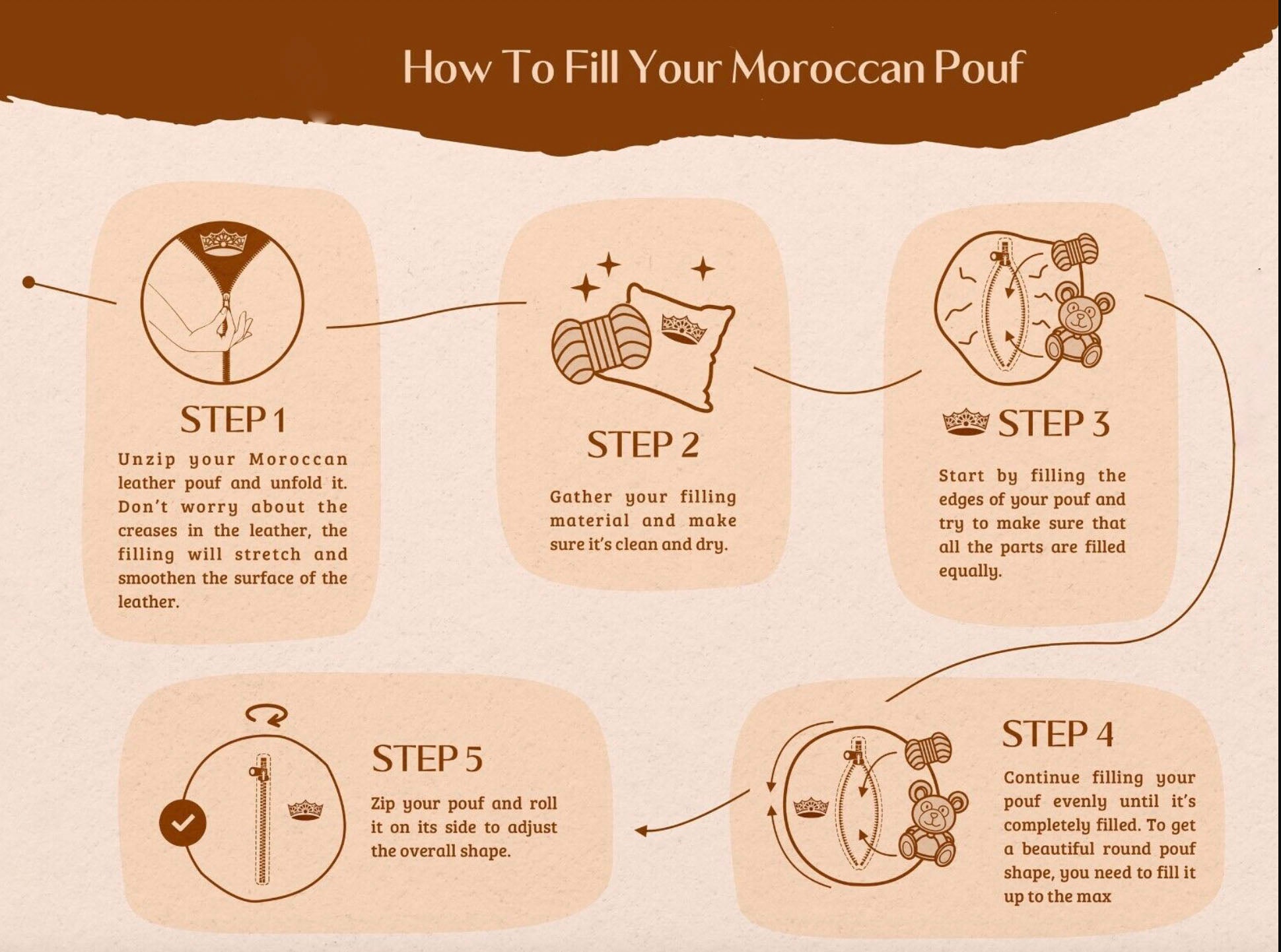 How To Fill Your Moroccan Pouf

STEP 1

Unzip your Moroccan leather pouf and unfold it. Don't worry about the creases in the leather, the filling will stretch and smoothen the surface of the leather.

STEP 2

Gather your filling material and make sure it's clean and dry.

STEP 3

Start by filling the edges of your pouf and try to make sure that all the parts are filled equally.

STEP 4

Continue filling your pouf evenly until it's completely filled. To get a beautiful round pouf shape, you need to fill it up to the max

STEP 5

Zip your pouf and roll it on its side to adjust the overall shape.